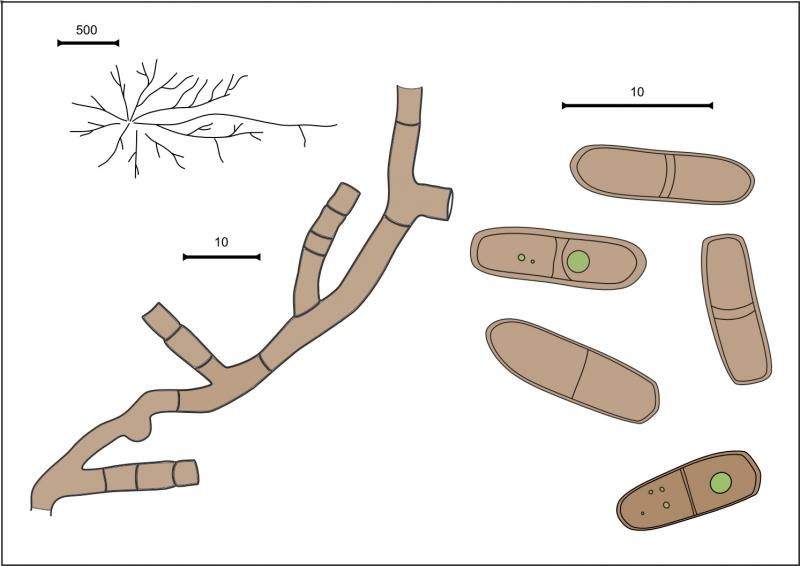 500

10

10